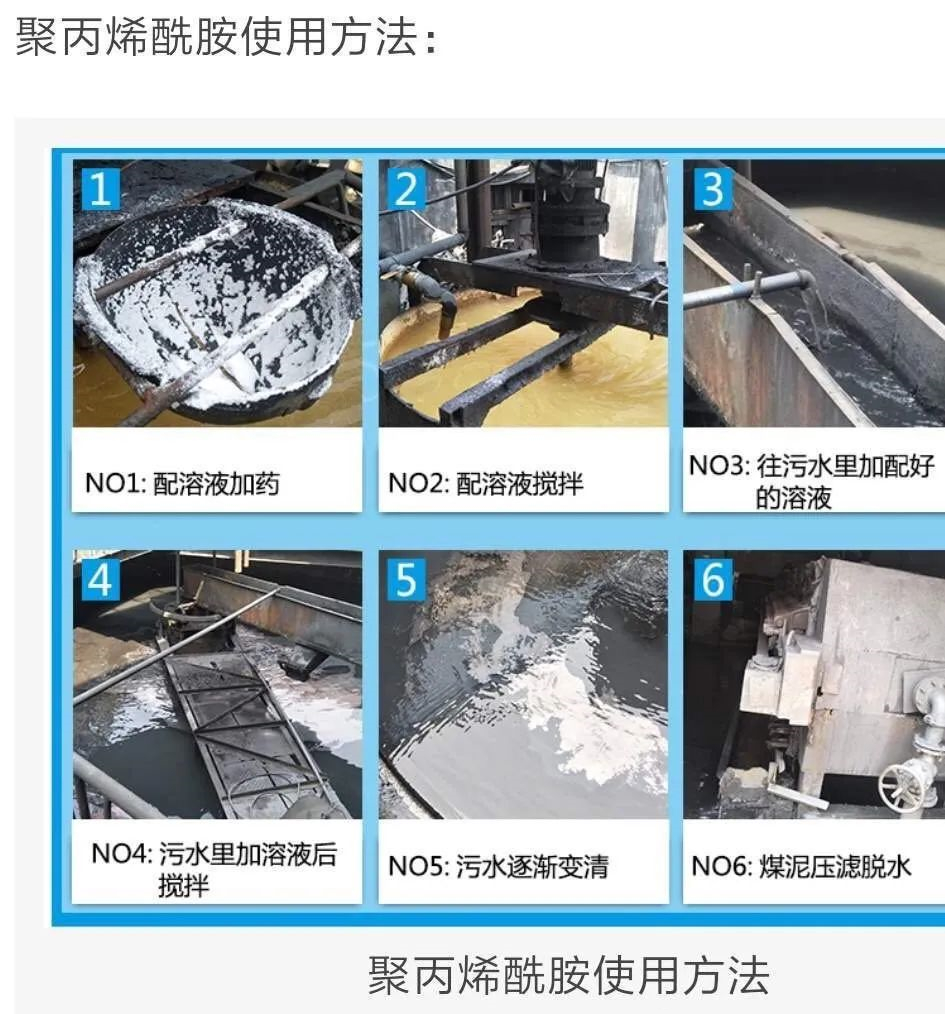 聚丙烯酰胺使用方法：

1

NO1: 配溶液加药

2

NO2: 配溶液搅拌

3

NO3: 往污水里加配好的溶液

4

NO4: 污水里加溶液后搅拌

5

NO5: 污水逐渐变清

6

NO6: 煤泥压滤脱水

聚丙烯酰胺使用方法